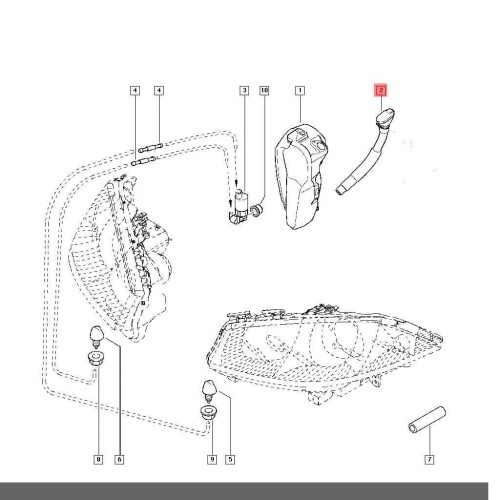 4
4
3
10
1
2
8
6
9
5
7